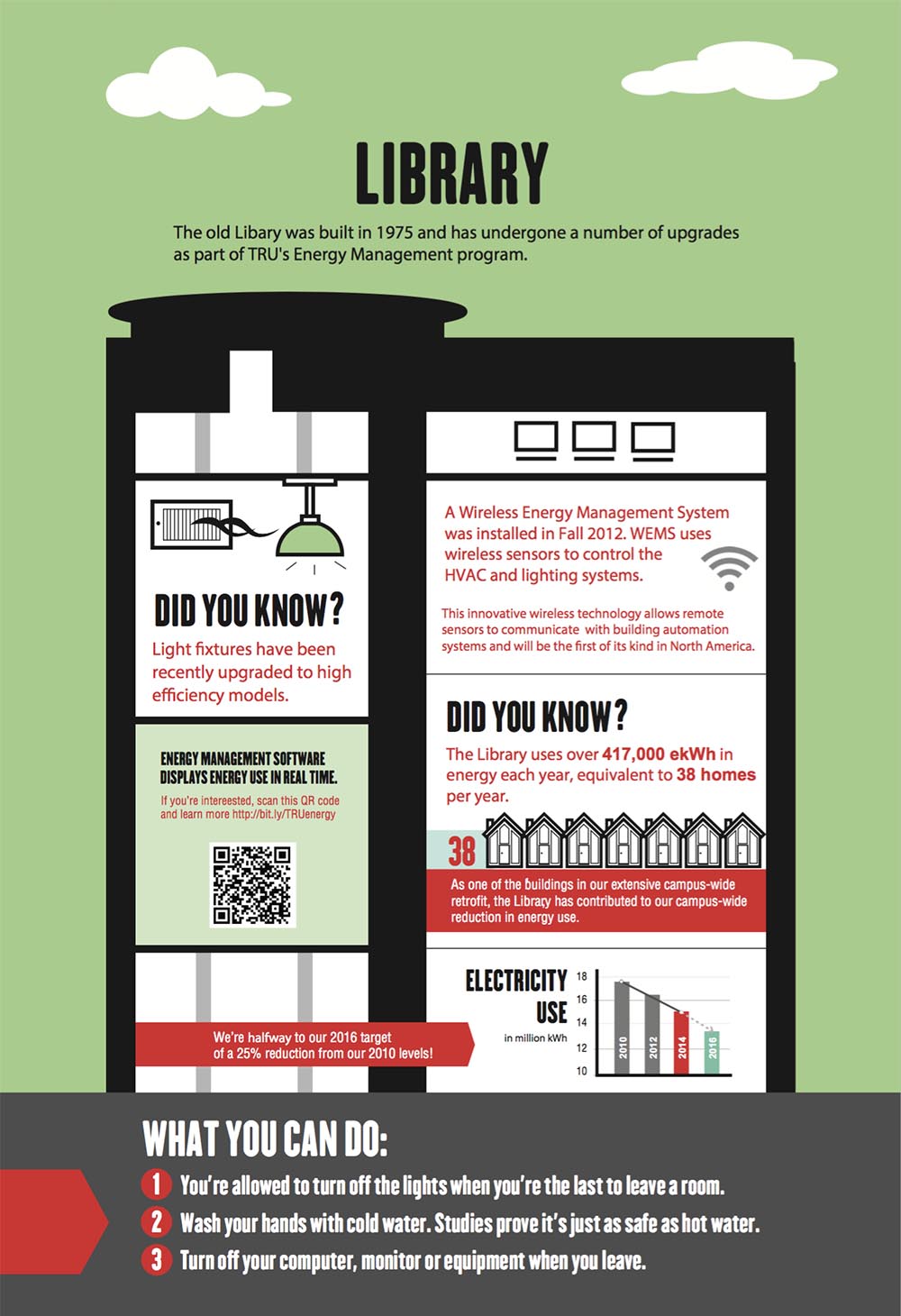 LIBRARY

The old Libary was built in 1975 and has undergone a number of upgrades as part of TRU's Energy Management program.

DID YOU KNOW?

Light fixtures have been recently upgraded to high efficiency models.

ENERGY MANAGEMENT SOFTWARE DISPLAYS ENERGY USE IN REAL TIME.

If you're intereested, scan this QR code and learn more http://bit.ly/TRUenergy

We're halfway to our 2016 target of a 25% reduction from our 2010 levels!

A Wireless Energy Management System was installed in Fall 2012. WEMS uses wireless sensors to control the HVAC and lighting systems.

This innovative wireless technology allows remote sensors to communicate with building automation systems and will be the first of its kind in North America.

DID YOU KNOW?

The Library uses over 417,000 ekWh in energy each year, equivalent to 38 homes per year.

38

As one of the buildings in our extensive campus-wide retrofit, the Library has contributed to our campus-wide reduction in energy use.

ELECTRICITY USE
in million kWh

18
16
14
12
10

2010
2012
2014
2016

WHAT YOU CAN DO:

1 You're allowed to turn off the lights when you're the last to leave a room.
2 Wash your hands with cold water. Studies prove it's just as safe as hot water.
3 Turn off your computer, monitor or equipment when you leave.